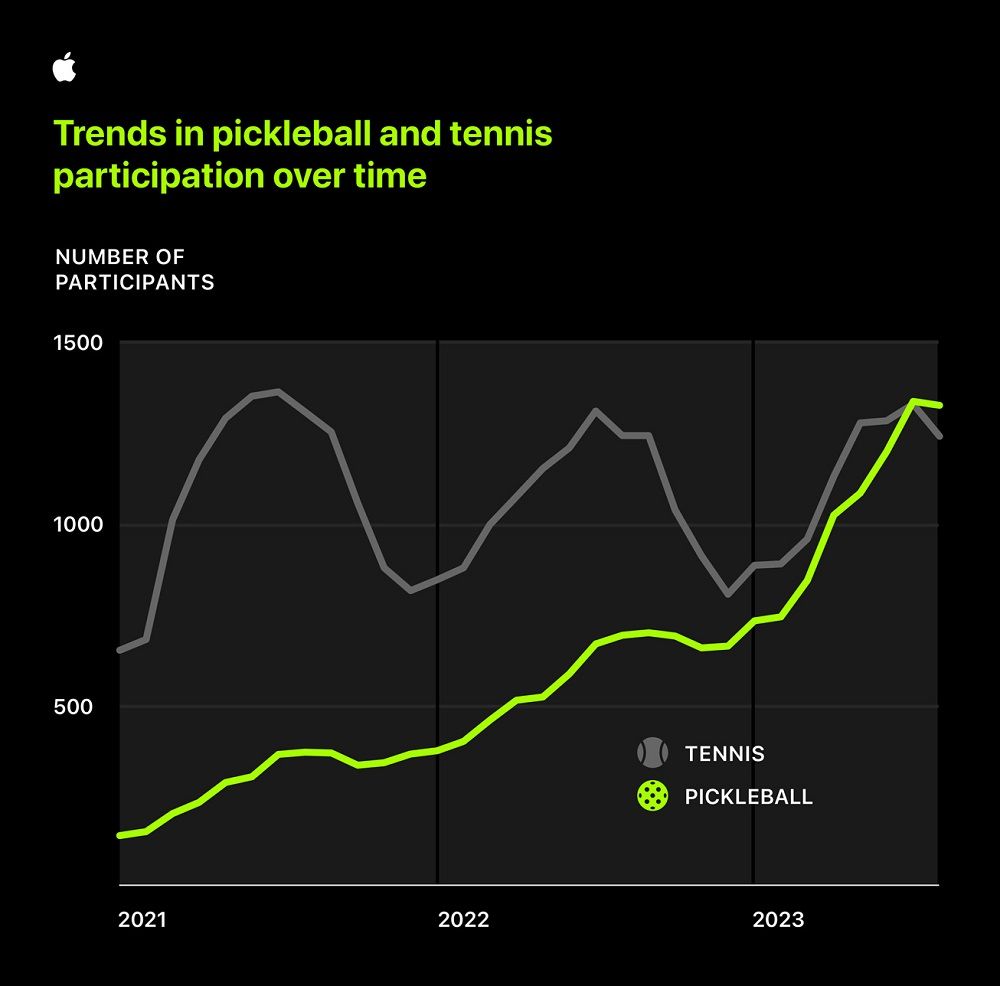 Trends in pickleball and tennis participation over time

NUMBER OF PARTICIPANTS

1500

1000

500

TENNIS

PICKLEBALL

2021

2022

2023